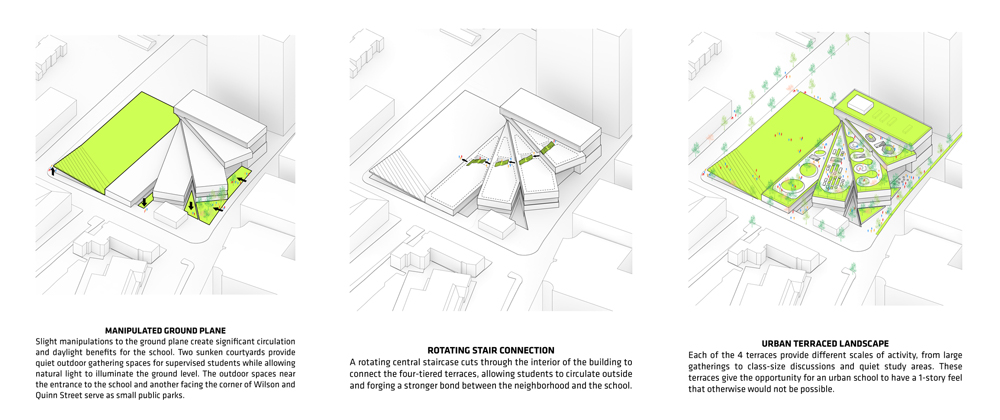 MANIPULATED GROUND PLANE
Slight manipulations to the ground plane create significant circulation and daylight benefits for the school. Two sunken courtyards provide quiet outdoor gathering spaces for supervised students while allowing natural light to illuminate the ground level. The outdoor spaces near the entrance to the school and another facing the corner of Wilson and Quinn Street serve as small public parks.

ROTATING STAIR CONNECTION
A rotating central staircase cuts through the interior of the building to connect the four-tiered terraces, allowing students to circulate outside and forging a stronger bond between the neighborhood and the school.

URBAN TERRACED LANDSCAPE
Each of the 4 terraces provide different scales of activity, from large gatherings to class-size discussions and quiet study areas. These terraces give the opportunity for an urban school to have a 1-story feel that otherwise would not be possible.